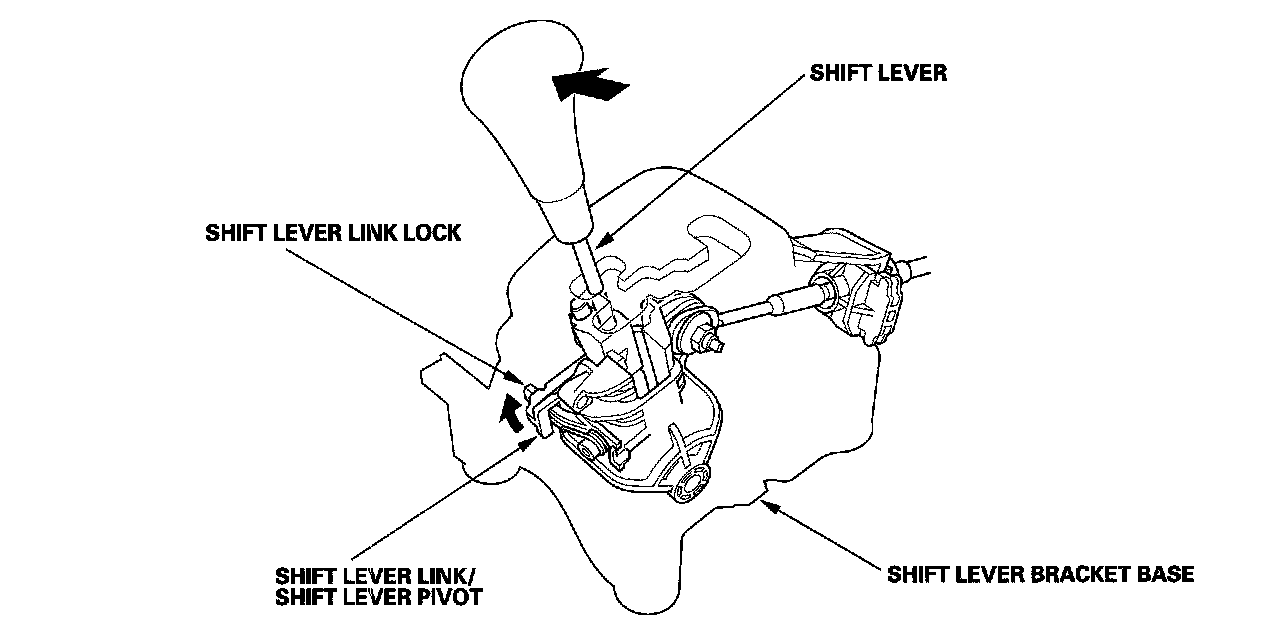 SHIFT LEVER

SHIFT LEVER LINK LOCK

SHIFT LEVER LINK/
SHIFT LEVER PIVOT

SHIFT LEVER BRACKET BASE