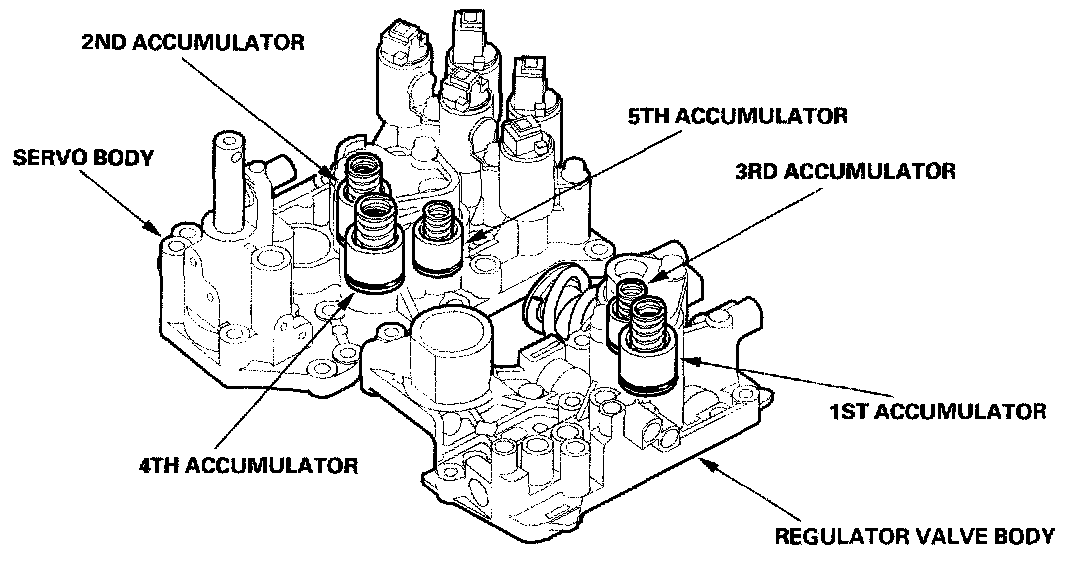 2ND ACCUMULATOR
5TH ACCUMULATOR
SERVO BODY
3RD ACCUMULATOR
1ST ACCUMULATOR
4TH ACCUMULATOR
REGULATOR VALVE BODY