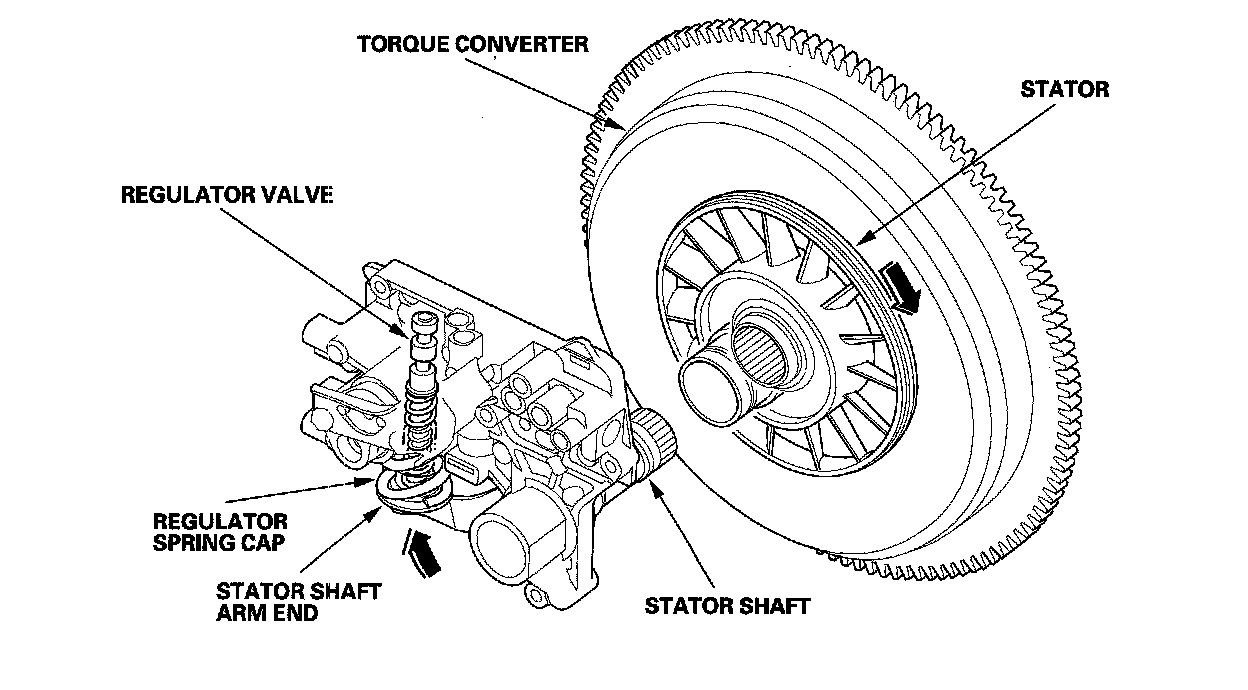 TORQUE CONVERTER

STATOR

REGULATOR VALVE

REGULATOR SPRING CAP

STATOR SHAFT ARM END

STATOR SHAFT