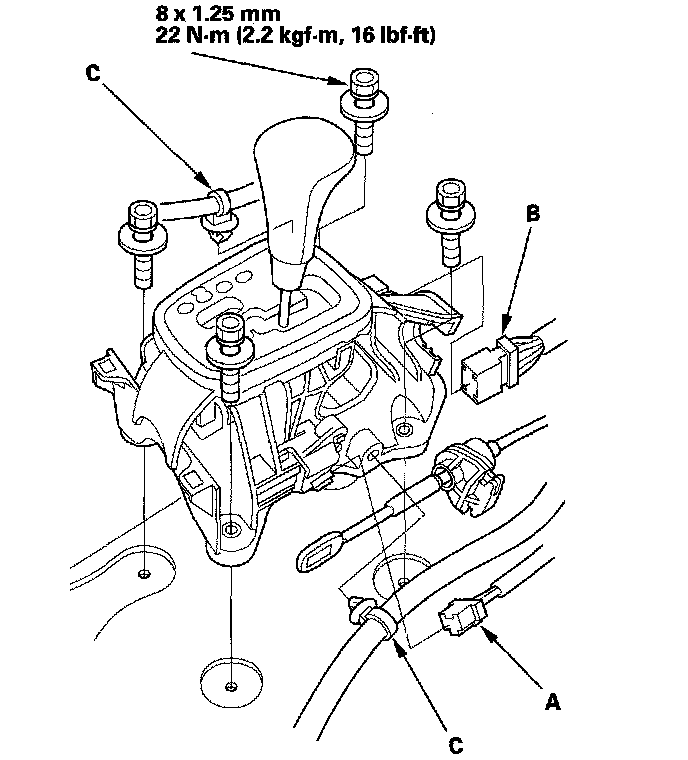 8 x 1.25 mm
22 N·m (2.2 kgf·m, 16 lbf·ft)

C

B

A

C