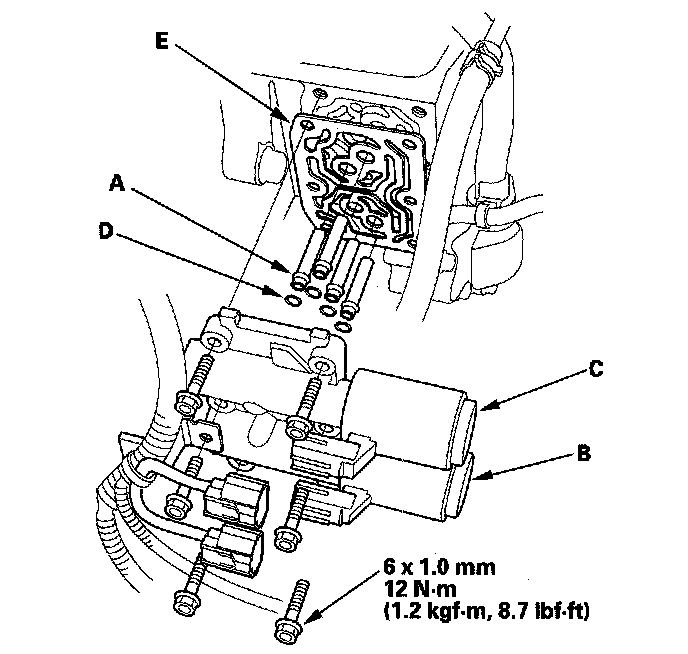 E

A

D

C

B

6 x 1.0 mm
12 N·m
(1.2 kgf·m, 8.7 lbf·ft)