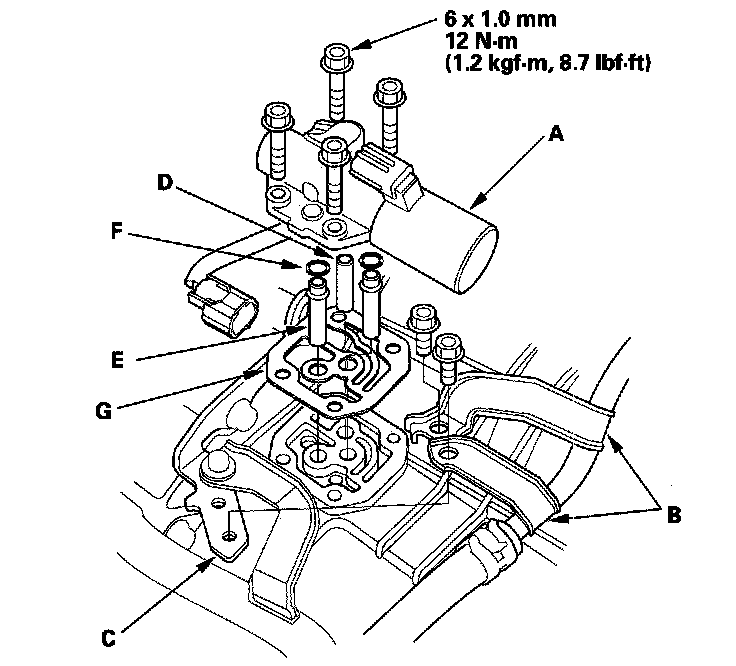 6 x 1.0 mm
12 N·m
(1.2 kgf·m, 8.7 lbf·ft)

A

D

F

E

G

B

C