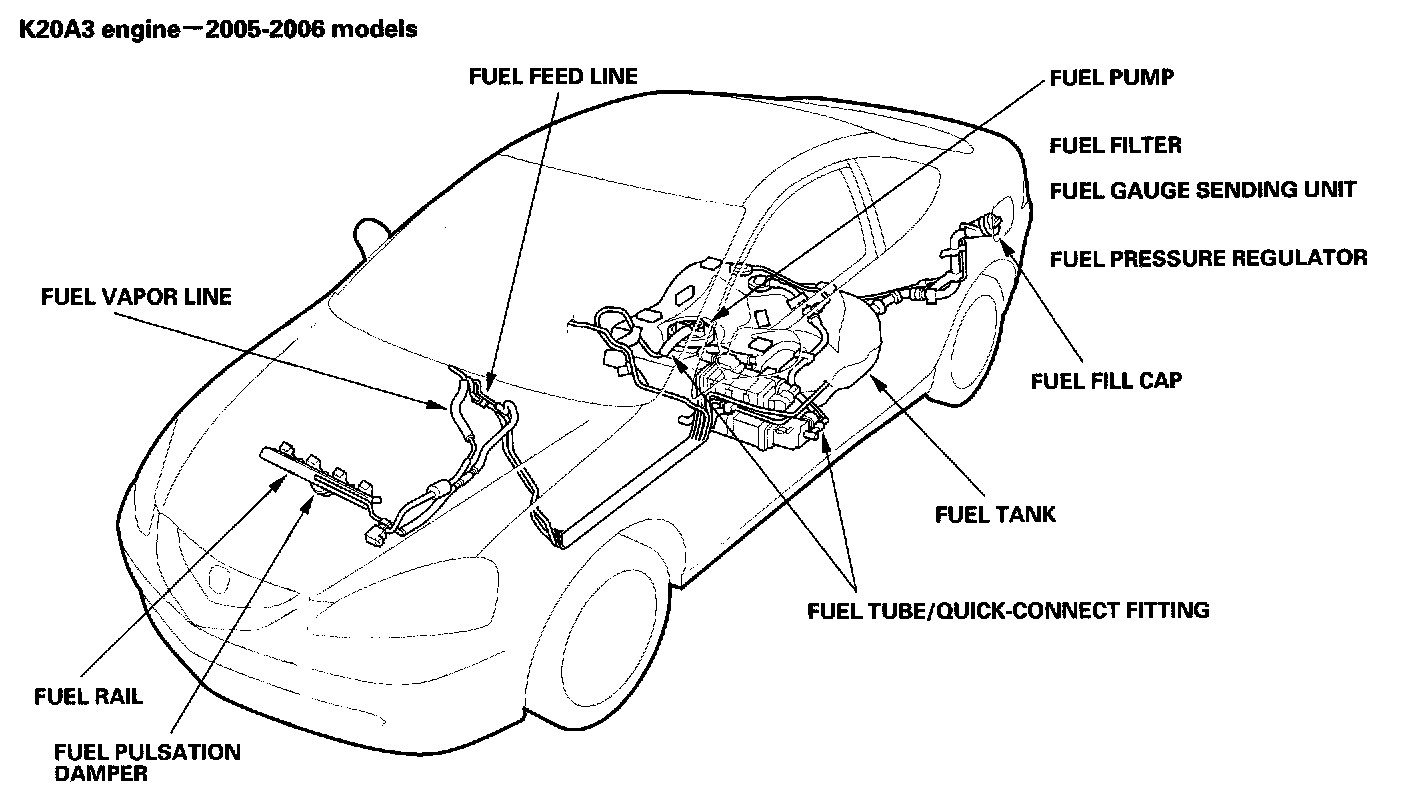 K20A3 engine—2005-2006 models

FUEL FEED LINE

FUEL PUMP

FUEL FILTER

FUEL GAUGE SENDING UNIT

FUEL PRESSURE REGULATOR

FUEL VAPOR LINE

FUEL FILL CAP

FUEL TANK

FUEL TUBE/QUICK-CONNECT FITTING

FUEL RAIL

FUEL PULSATION DAMPER