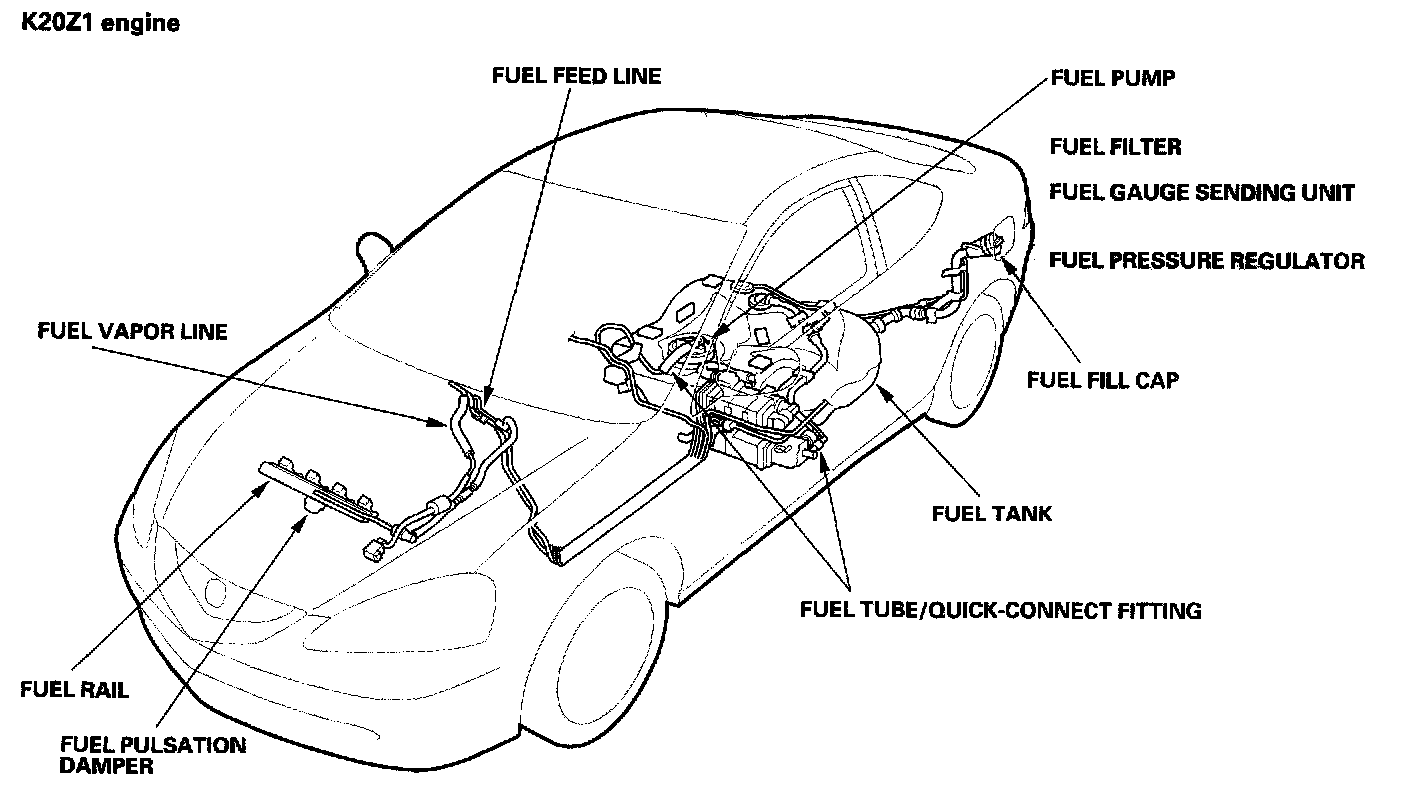 K20Z1 engine

FUEL FEED LINE

FUEL PUMP

FUEL FILTER

FUEL GAUGE SENDING UNIT

FUEL PRESSURE REGULATOR

FUEL VAPOR LINE

FUEL FILL CAP

FUEL TANK

FUEL TUBE/QUICK-CONNECT FITTING

FUEL RAIL

FUEL PULSATION DAMPER