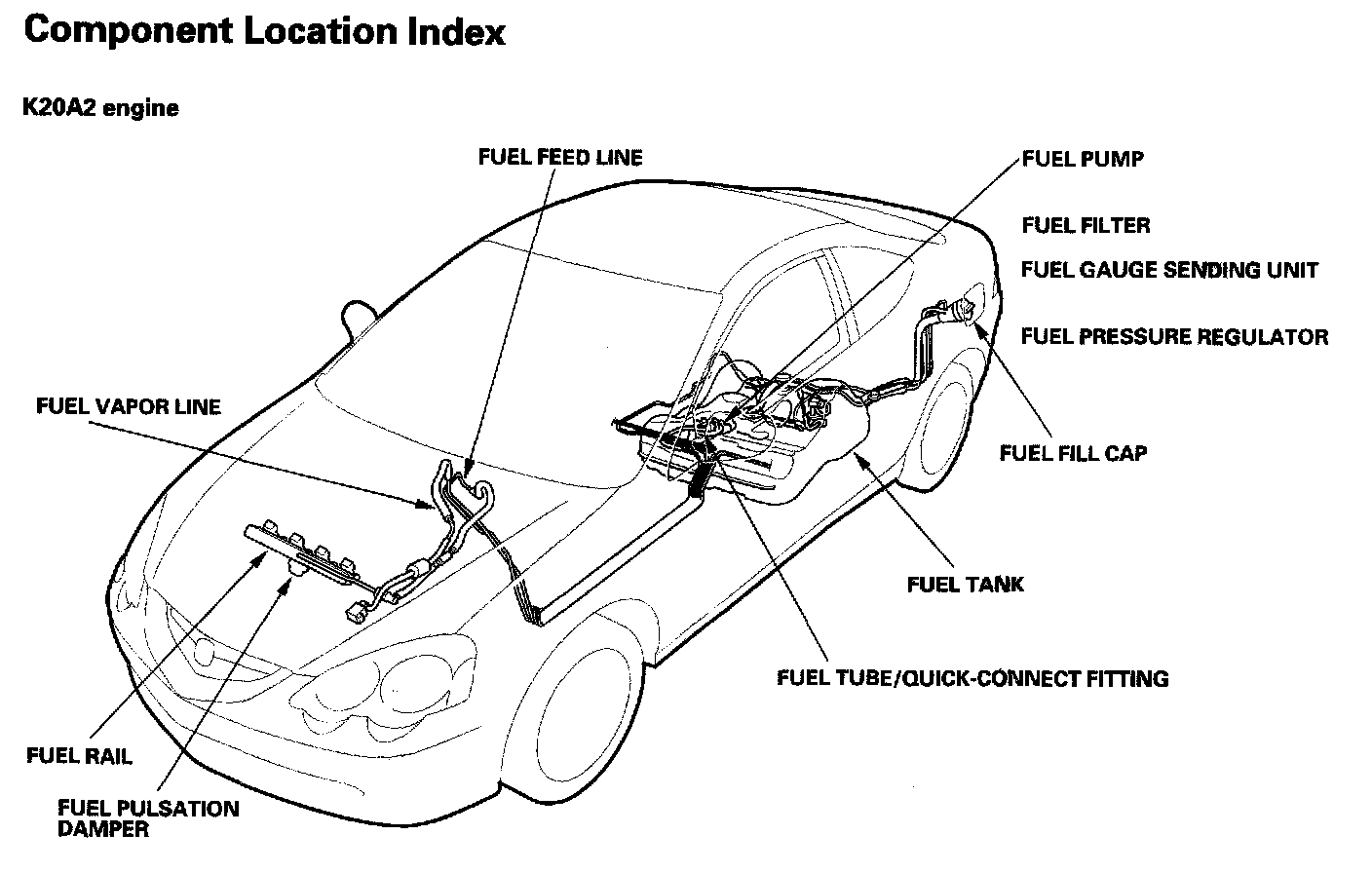 Component Location Index

K20A2 engine

FUEL FEED LINE

FUEL PUMP

FUEL FILTER

FUEL GAUGE SENDING UNIT

FUEL PRESSURE REGULATOR

FUEL VAPOR LINE

FUEL FILL CAP

FUEL TANK

FUEL TUBE/QUICK-CONNECT FITTING

FUEL RAIL

FUEL PULSATION DAMPER