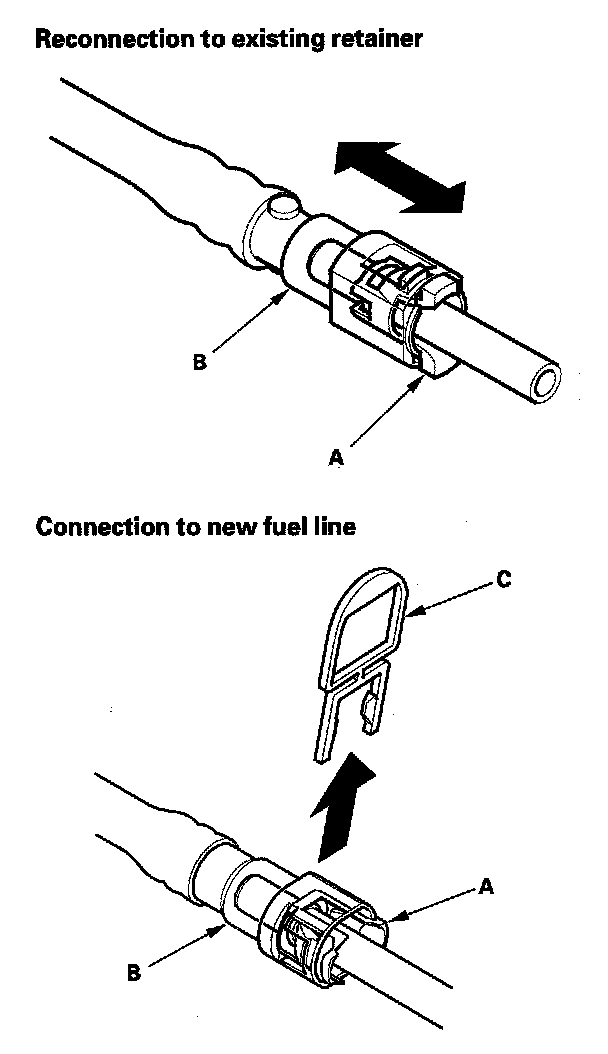 Reconnection to existing retainer

B

A

Connection to new fuel line

C

A

B