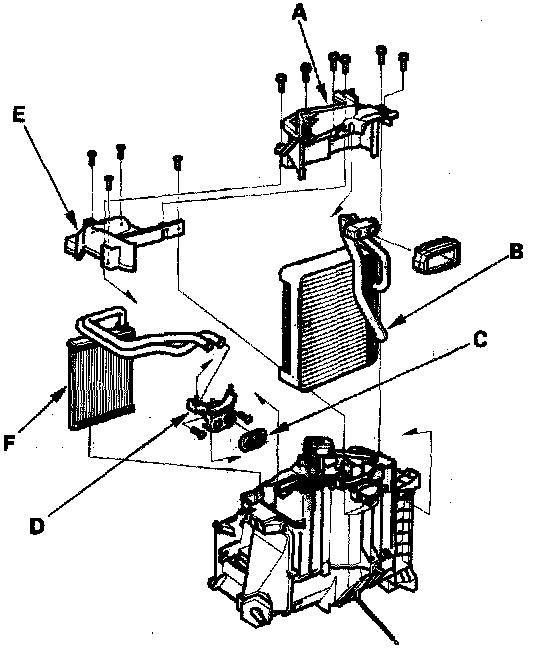 A
E
B
C
F
D