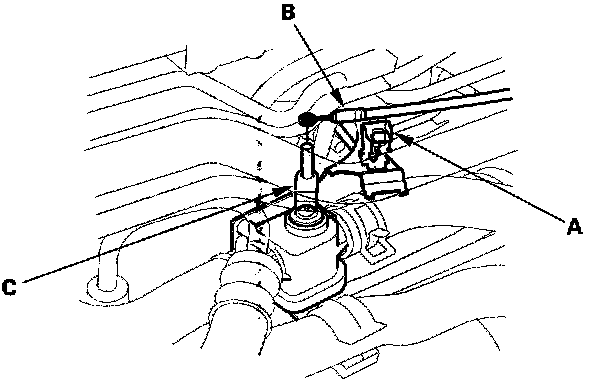 B
A
C