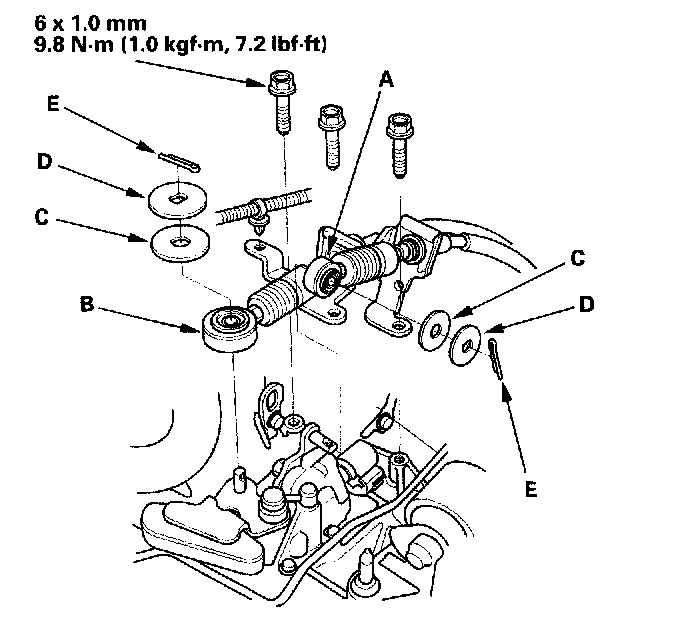 6 x 1.0 mm
9.8 N·m (1.0 kgf·m, 7.2 lbf·ft)

A

E

D

C

B

C

D

E