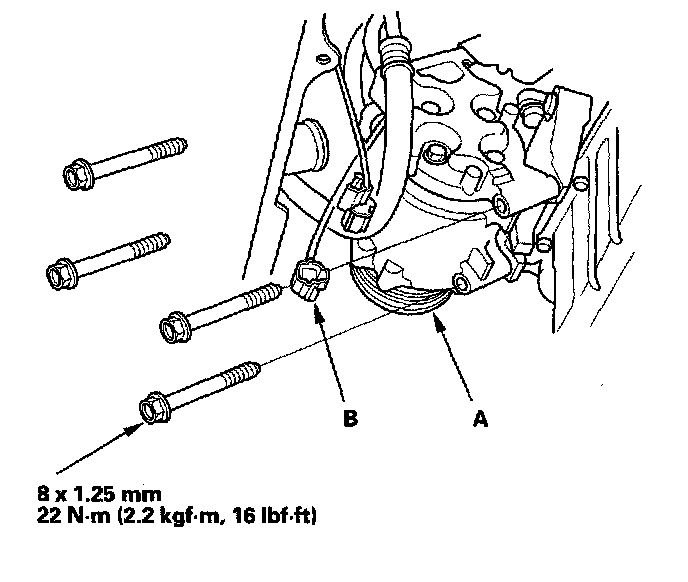 B
A

8 x 1.25 mm
22 N·m (2.2 kgf·m, 16 lbf·ft)