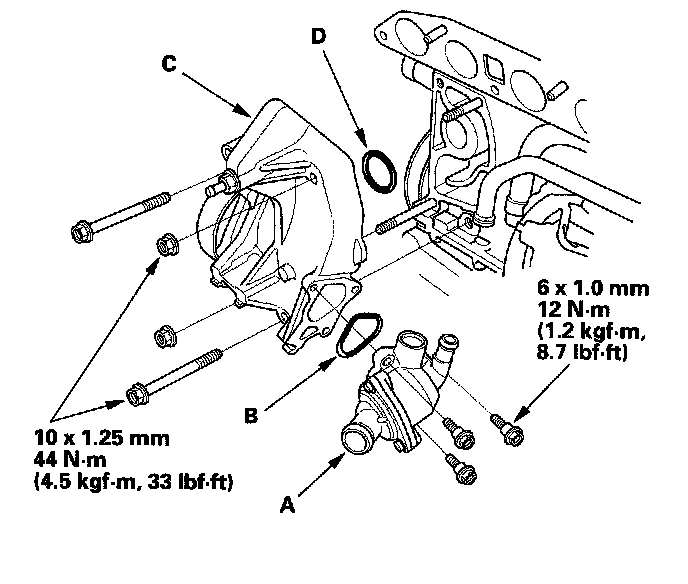 D

C

6 x 1.0 mm
12 N·m
(1.2 kgf·m,
8.7 lbf·ft)

B

10 x 1.25 mm
44 N·m
(4.5 kgf·m, 33 lbf·ft)

A