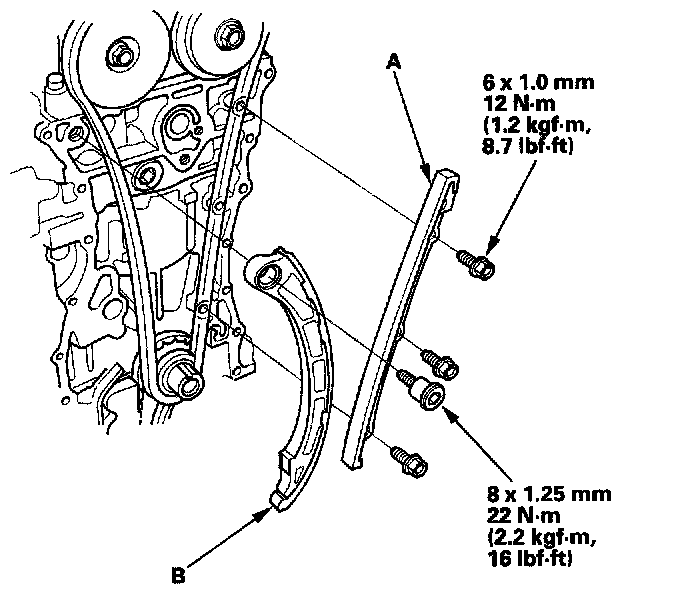 A

6 x 1.0 mm
12 N·m
(1.2 kgf·m,
8.7 lbf·ft)

8 x 1.25 mm
22 N·m
(2.2 kgf·m,
16 lbf·ft)

B