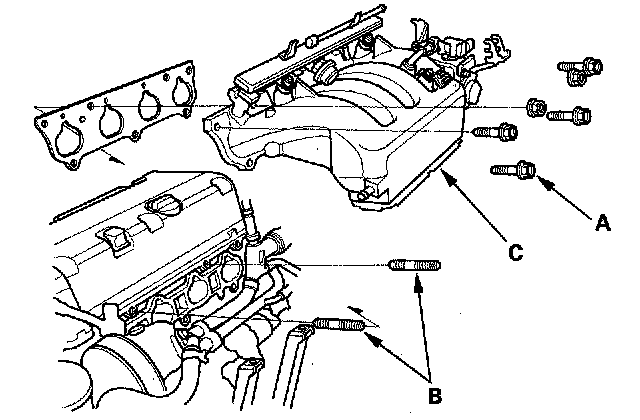 A

C

B