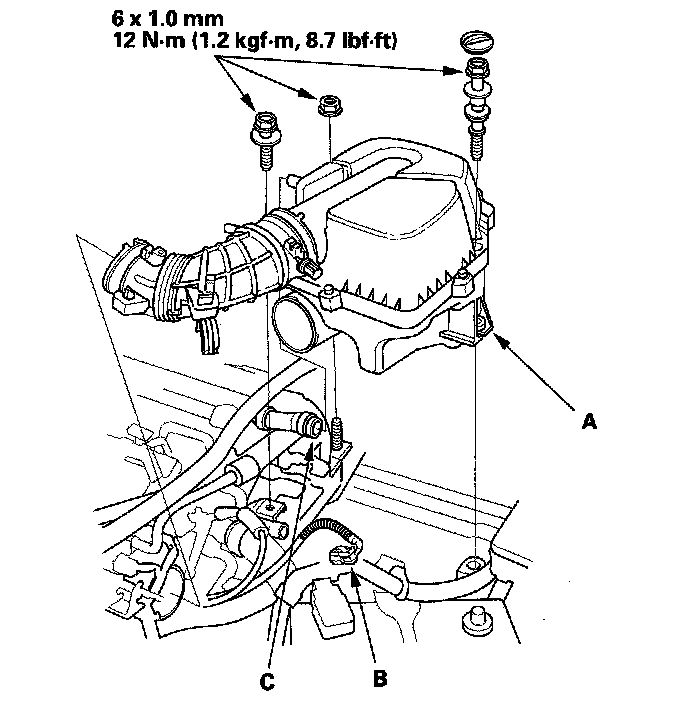 6 x 1.0 mm
12 N·m (1.2 kgf·m, 8.7 lbf·ft)

A

C

B