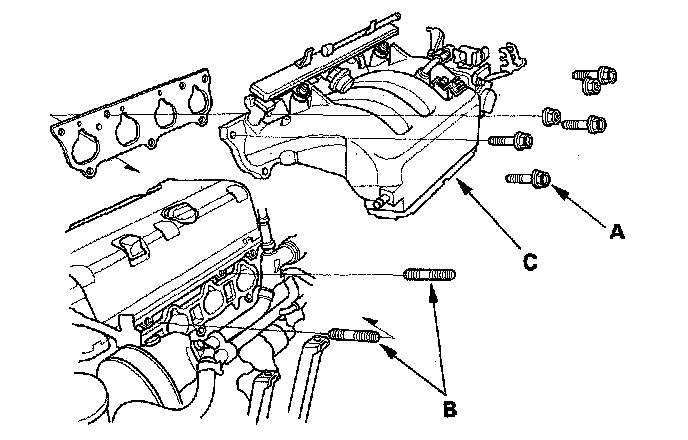 A

C

B