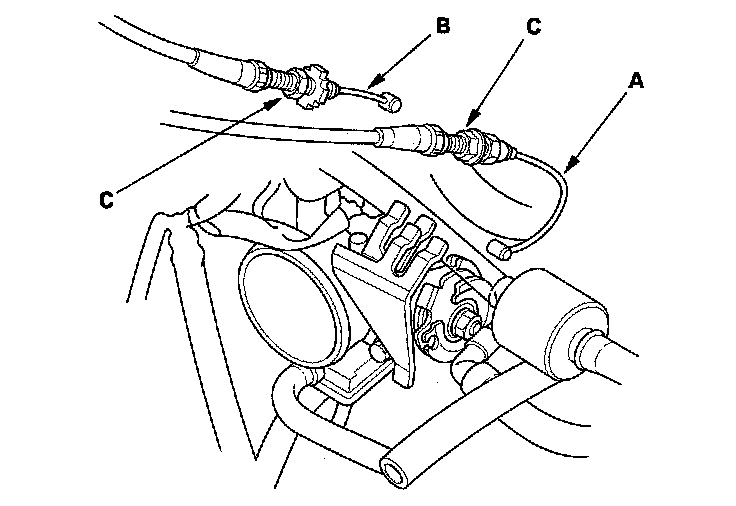 B

C

A

C