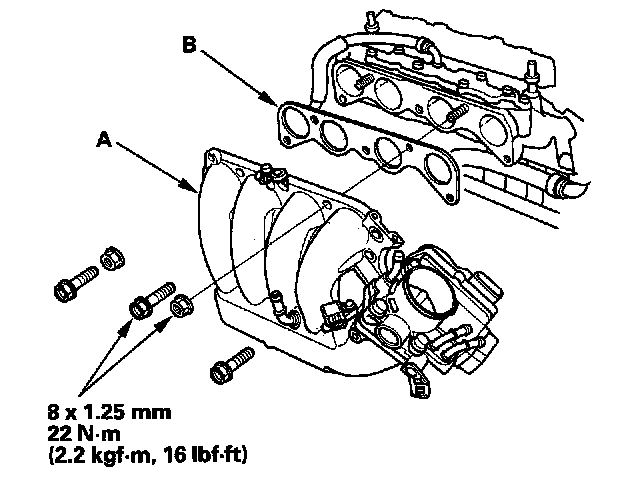 B

A

8 x 1.25 mm
22 N·m
(2.2 kgf·m, 16 lbf·ft)