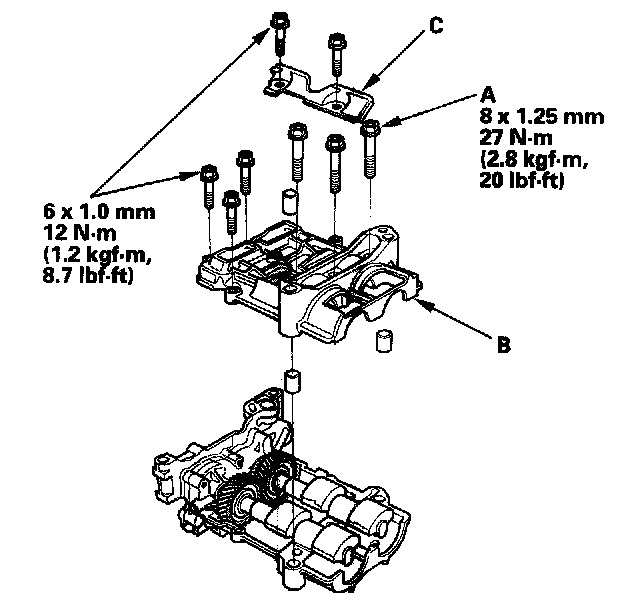 C

A
8 x 1.25 mm
27 N·m
(2.8 kgf·m,
20 lbf·ft)

6 x 1.0 mm
12 N·m
(1.2 kgf·m,
8.7 lbf·ft)

B