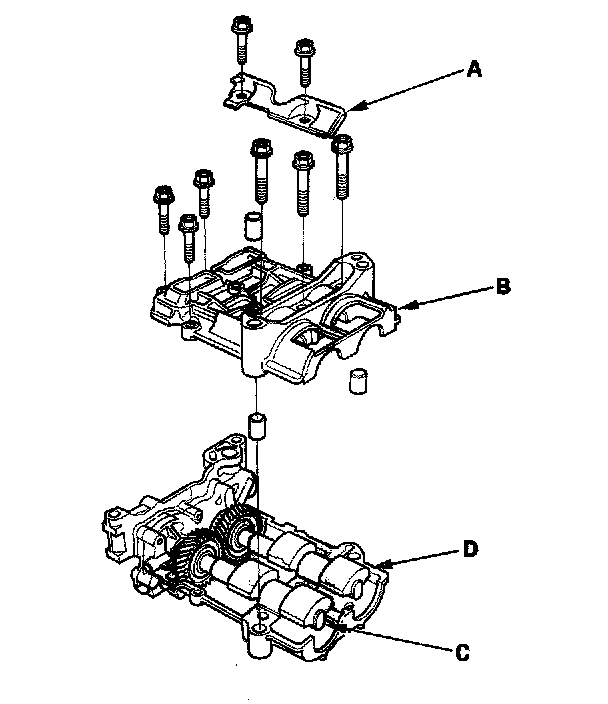 A
B
D
C