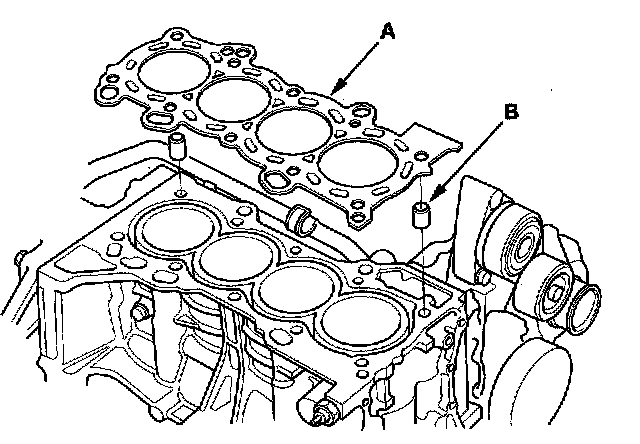 A

B