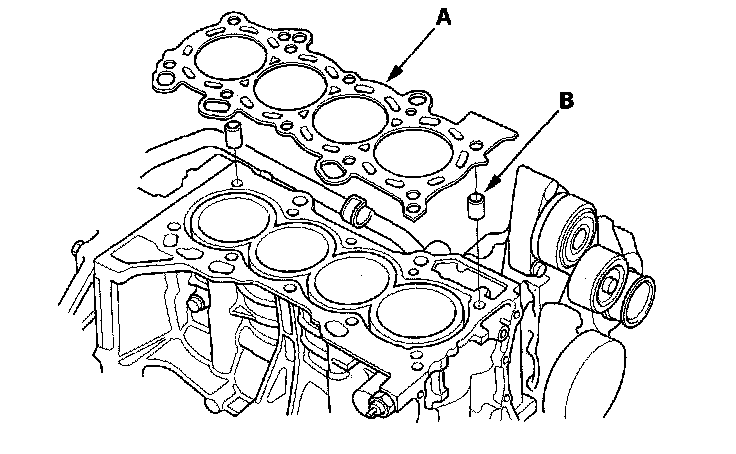 A
B