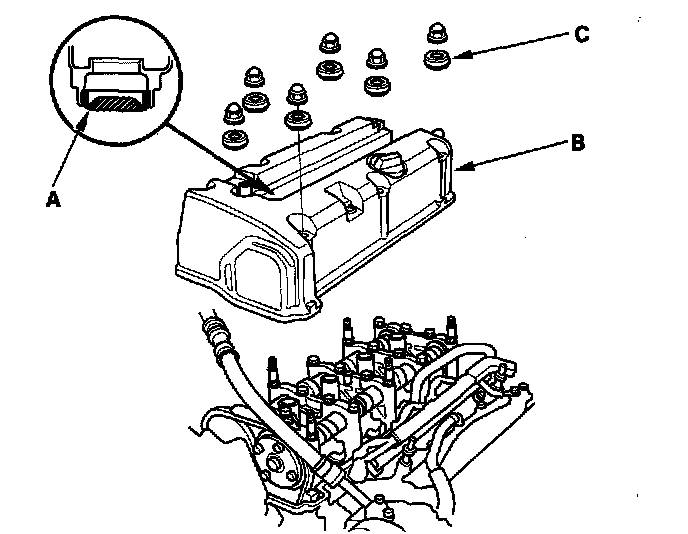 C
B
A