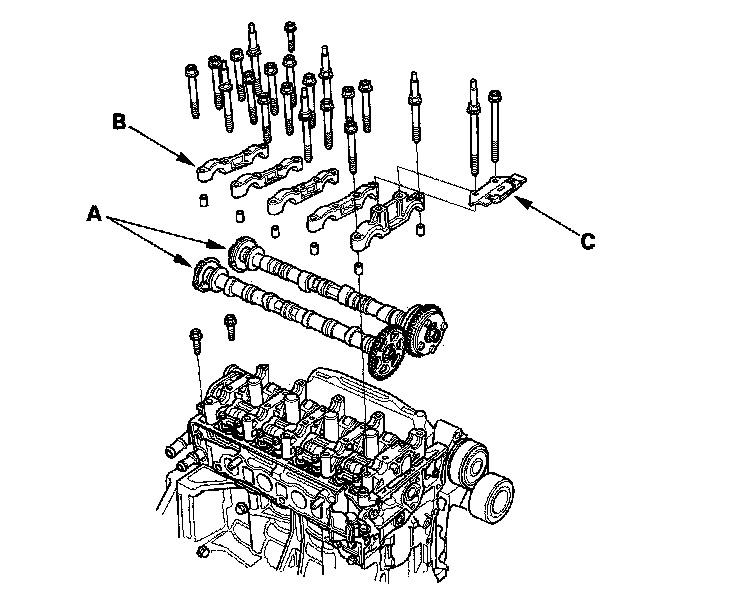 B
A
C