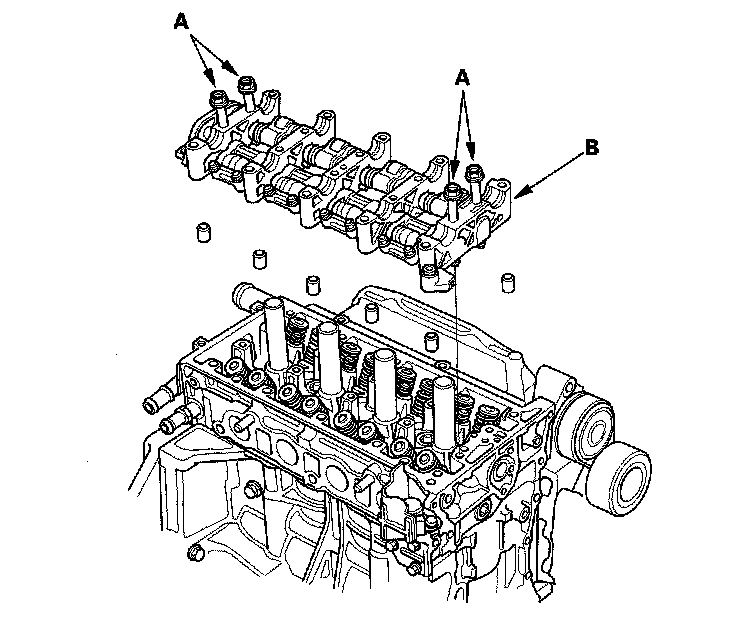 A
A
B