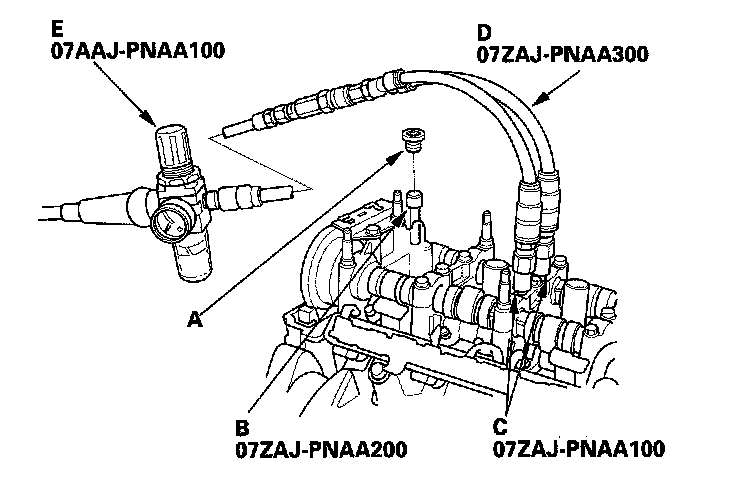 E
07AAJ-PNAA100

D
07ZAJ-PNAA300

A

B
07ZAJ-PNAA200

C
07ZAJ-PNAA100