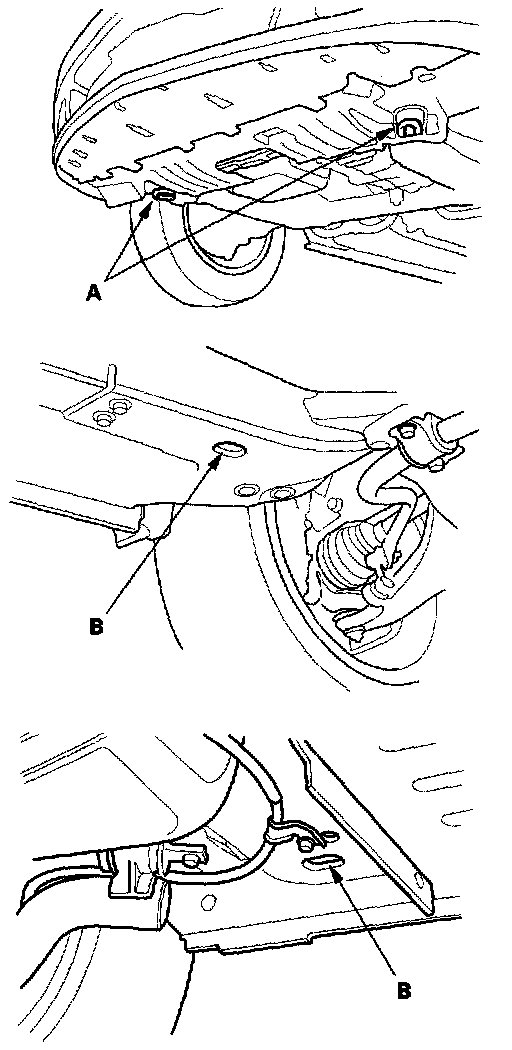 A

B

B