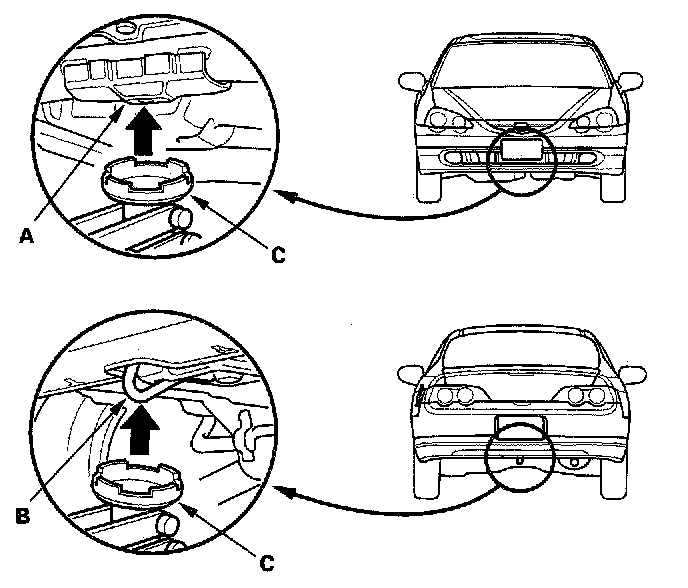 A

C

B

C