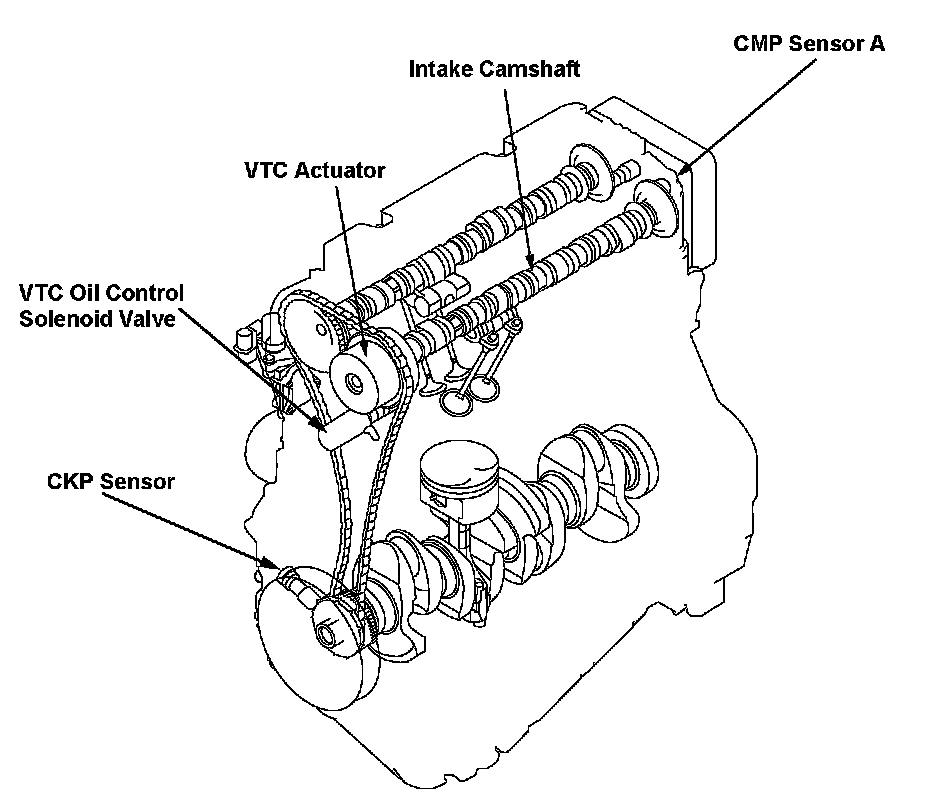 CMP Sensor A

Intake Camshaft

VTC Actuator

VTC Oil Control Solenoid Valve

CKP Sensor