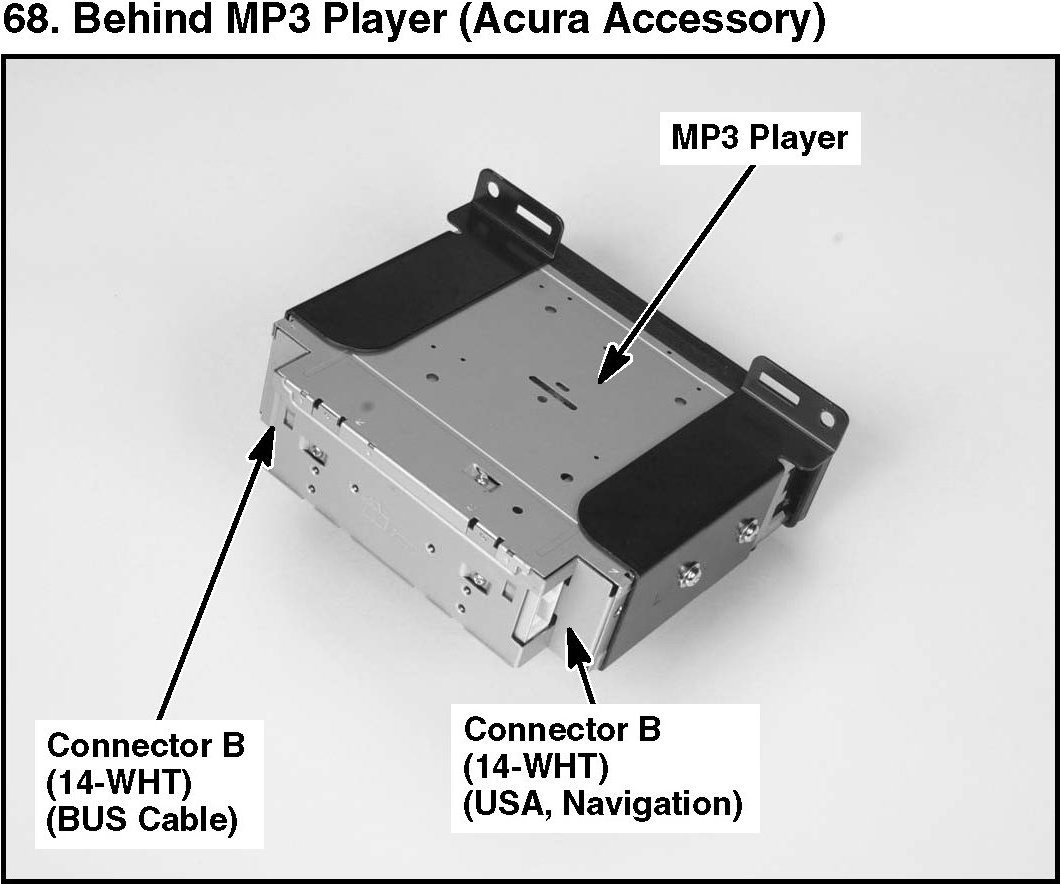 68. Behind MP3 Player (Acura Accessory)

MP3 Player

Connector B
(14-WHT)
(BUS Cable)

Connector B
(14-WHT)
(USA, Navigation)