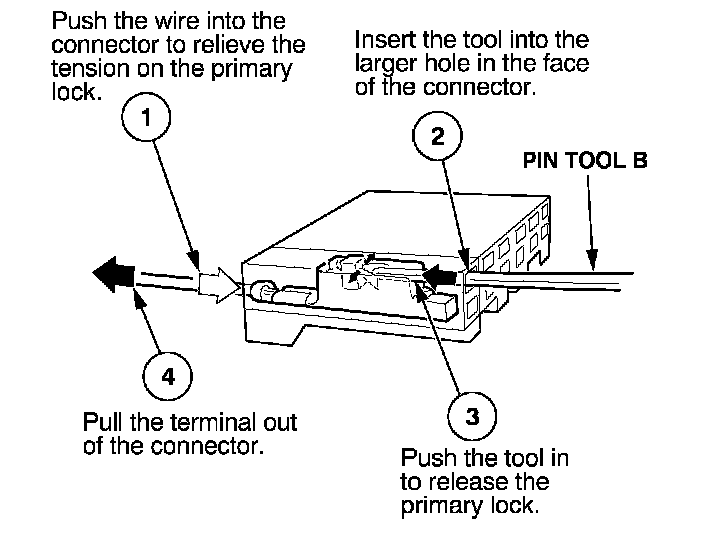 Push the wire into the connector to relieve the tension on the primary lock.

1

Insert the tool into the larger hole in the face of the connector.

2

PIN TOOL B

4

Pull the terminal out of the connector.

3

Push the tool in to release the primary lock.