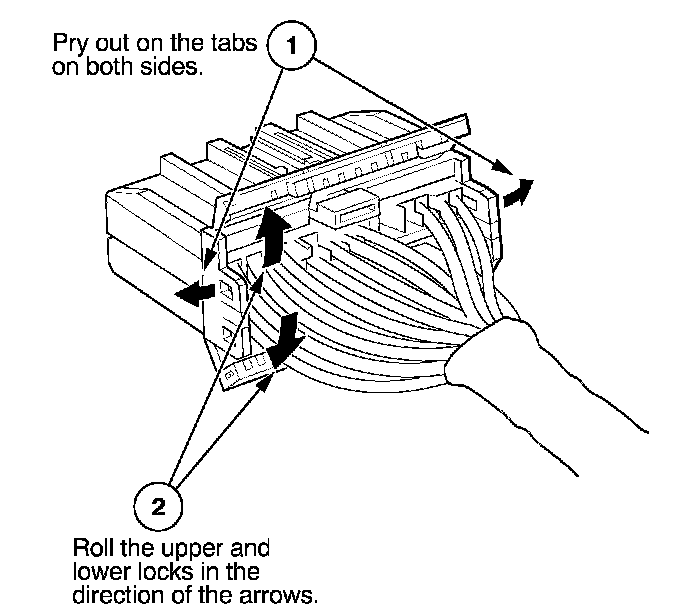 Pry out on the tabs on both sides.

1

2

Roll the upper and lower locks in the direction of the arrows.