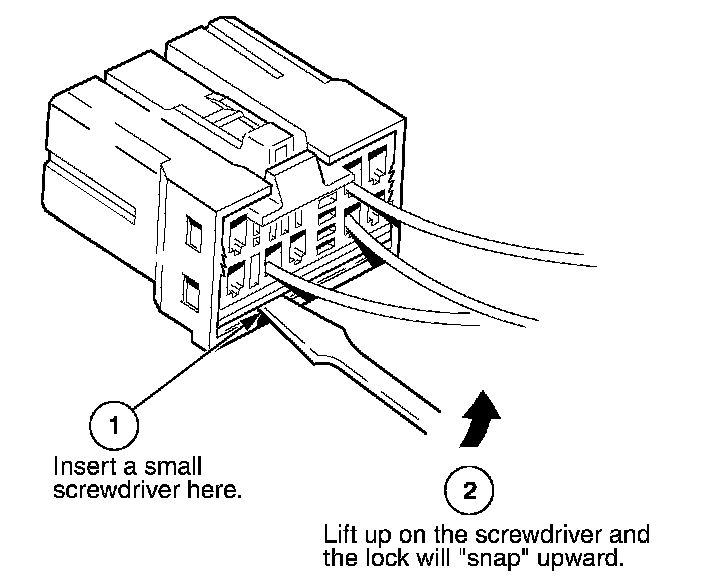 1
Insert a small screwdriver here.

2
Lift up on the screwdriver and the lock will "snap" upward.