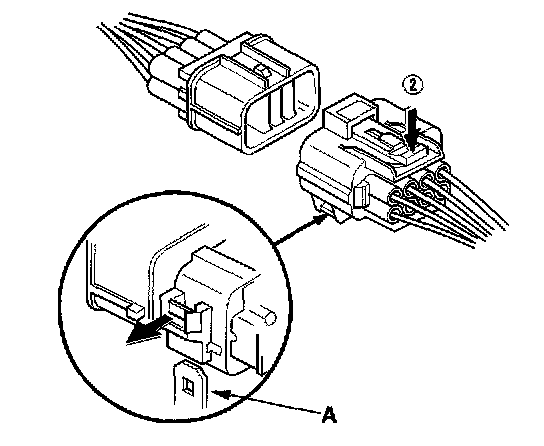 2

A