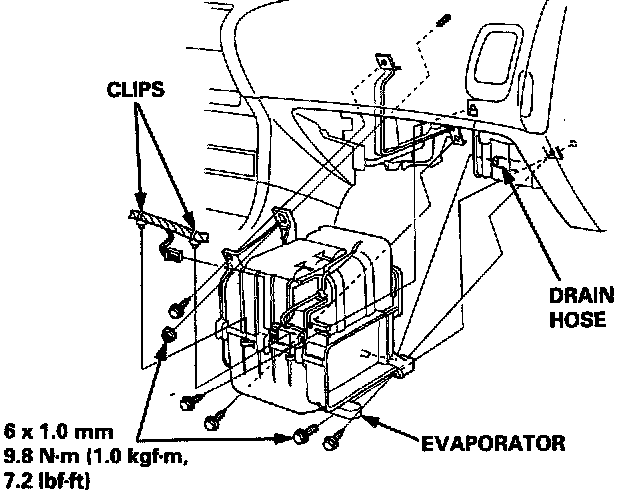 CLIPS

DRAIN HOSE

6 x 1.0 mm
9.8 N·m (1.0 kgf·m, 7.2 lbf·ft)

EVAPORATOR