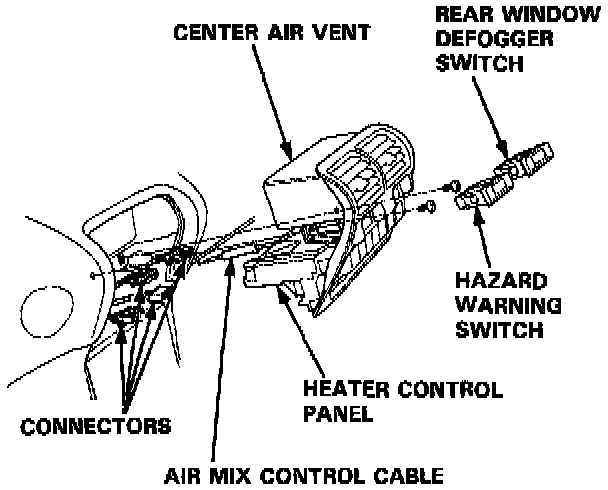 CENTER AIR VENT

REAR WINDOW DEFOGGER SWITCH

HAZARD WARNING SWITCH

HEATER CONTROL PANEL

CONNECTORS

AIR MIX CONTROL CABLE