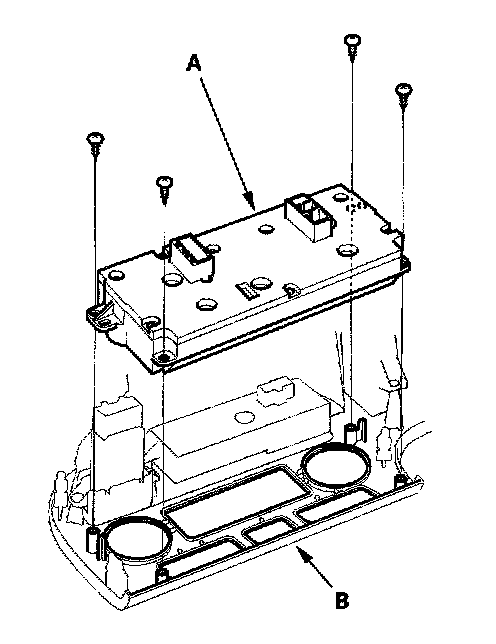 A

B