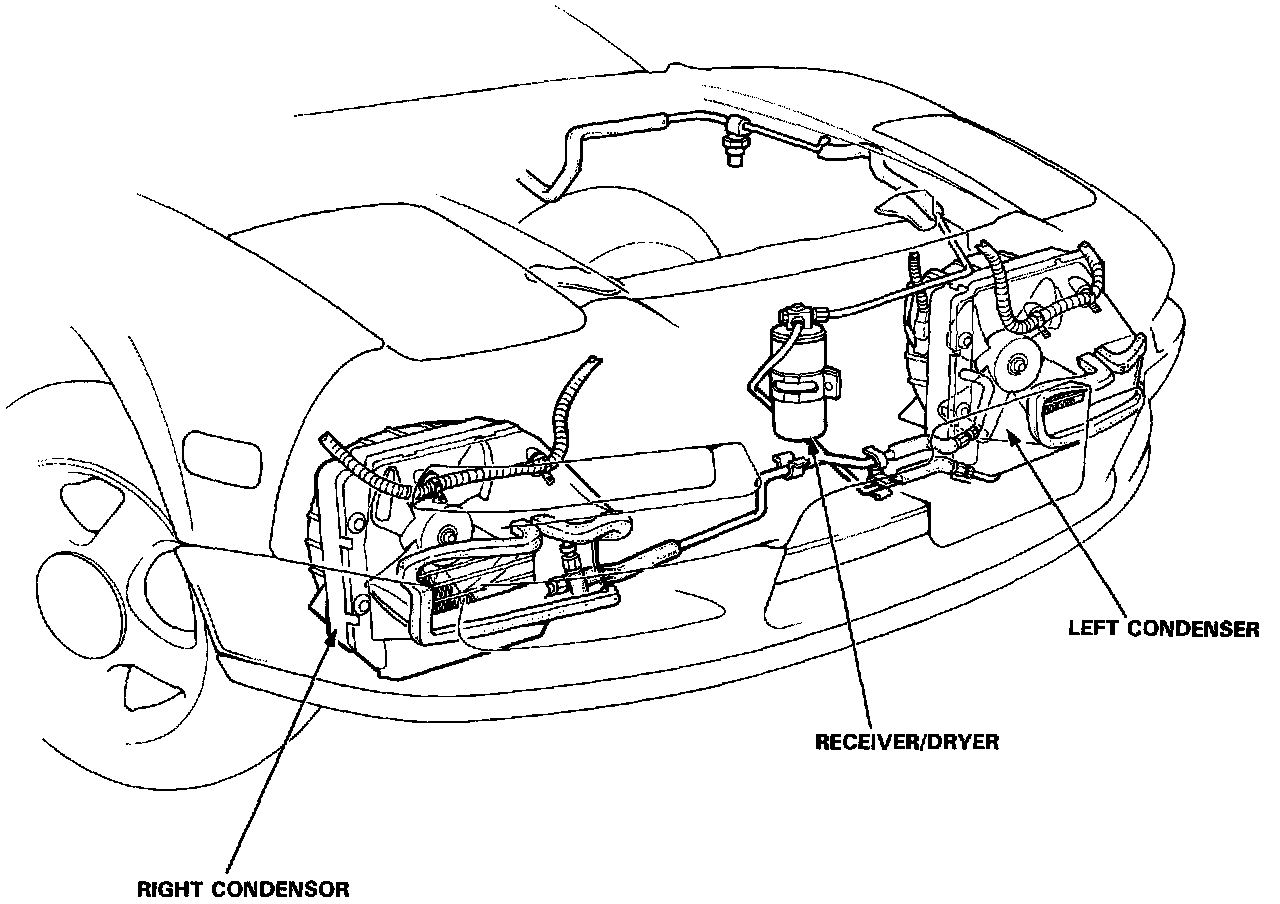 LEFT CONDENSER

RECEIVER/DRYER

RIGHT CONDENSOR