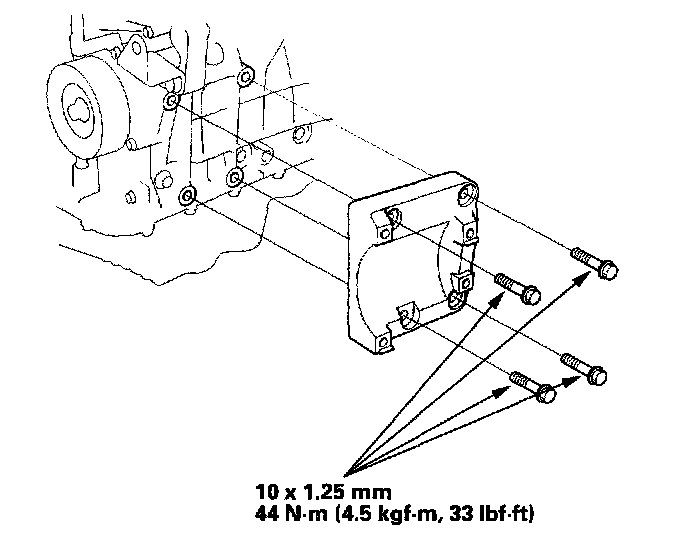 10 x 1.25 mm
44 N·m (4.5 kgf·m, 33 lbf·ft)