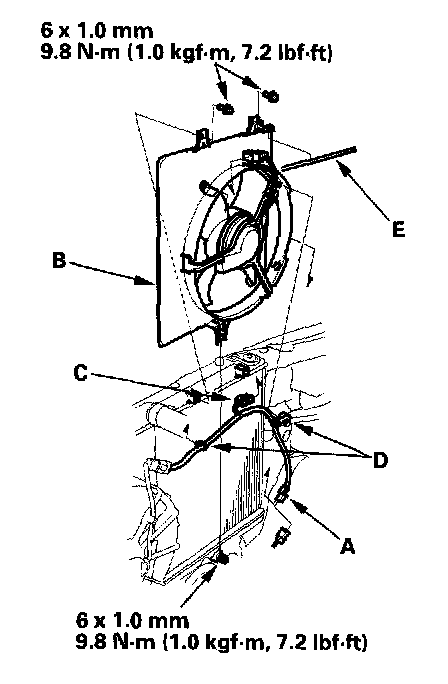 6 x 1.0 mm
9.8 N·m (1.0 kgf·m, 7.2 lbf·ft)

E

B

C

D

A

6 x 1.0 mm
9.8 N·m (1.0 kgf·m, 7.2 lbf·ft)