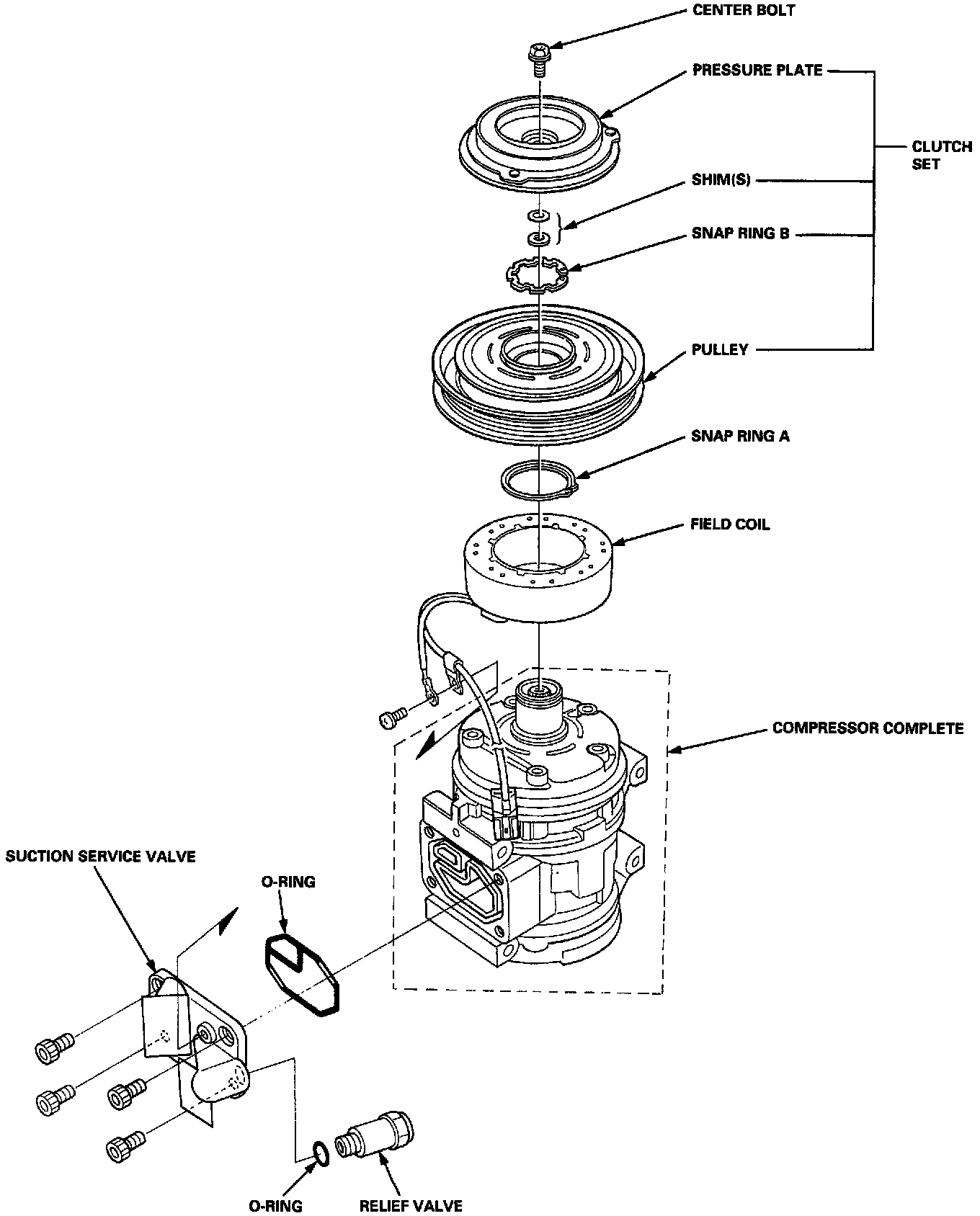 CENTER BOLT

PRESSURE PLATE

CLUTCH SET

SHIM(S)

SNAP RING B

PULLEY

SNAP RING A

FIELD COIL

COMPRESSOR COMPLETE

SUCTION SERVICE VALVE

O-RING

O-RING

RELIEF VALVE