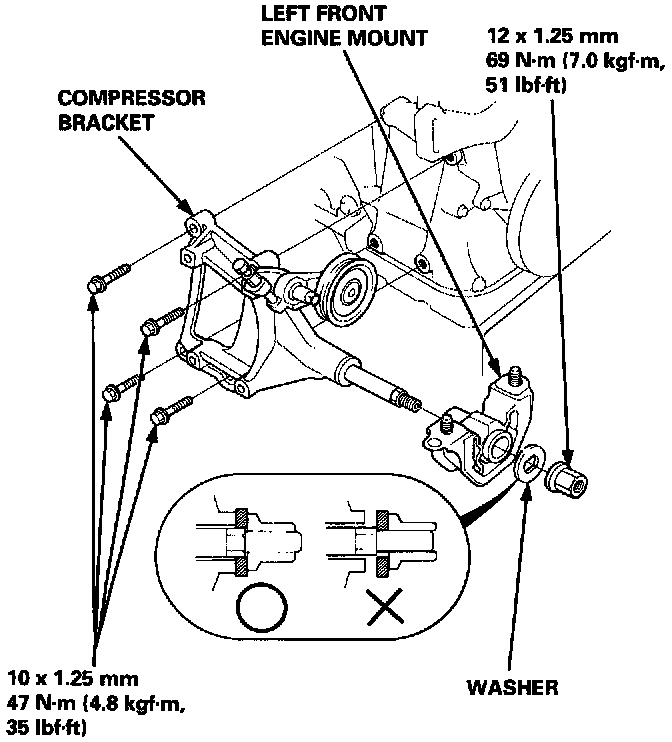 LEFT FRONT ENGINE MOUNT

12 x 1.25 mm
69 N·m (7.0 kgf·m, 51 lbf·ft)

COMPRESSOR BRACKET

10 x 1.25 mm
47 N·m (4.8 kgf·m, 35 lbf·ft)

WASHER