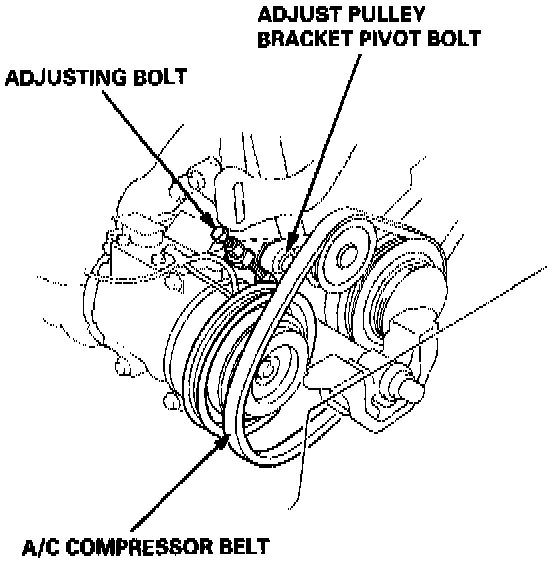 ADJUST PULLEY BRACKET PIVOT BOLT

ADJUSTING BOLT

A/C COMPRESSOR BELT