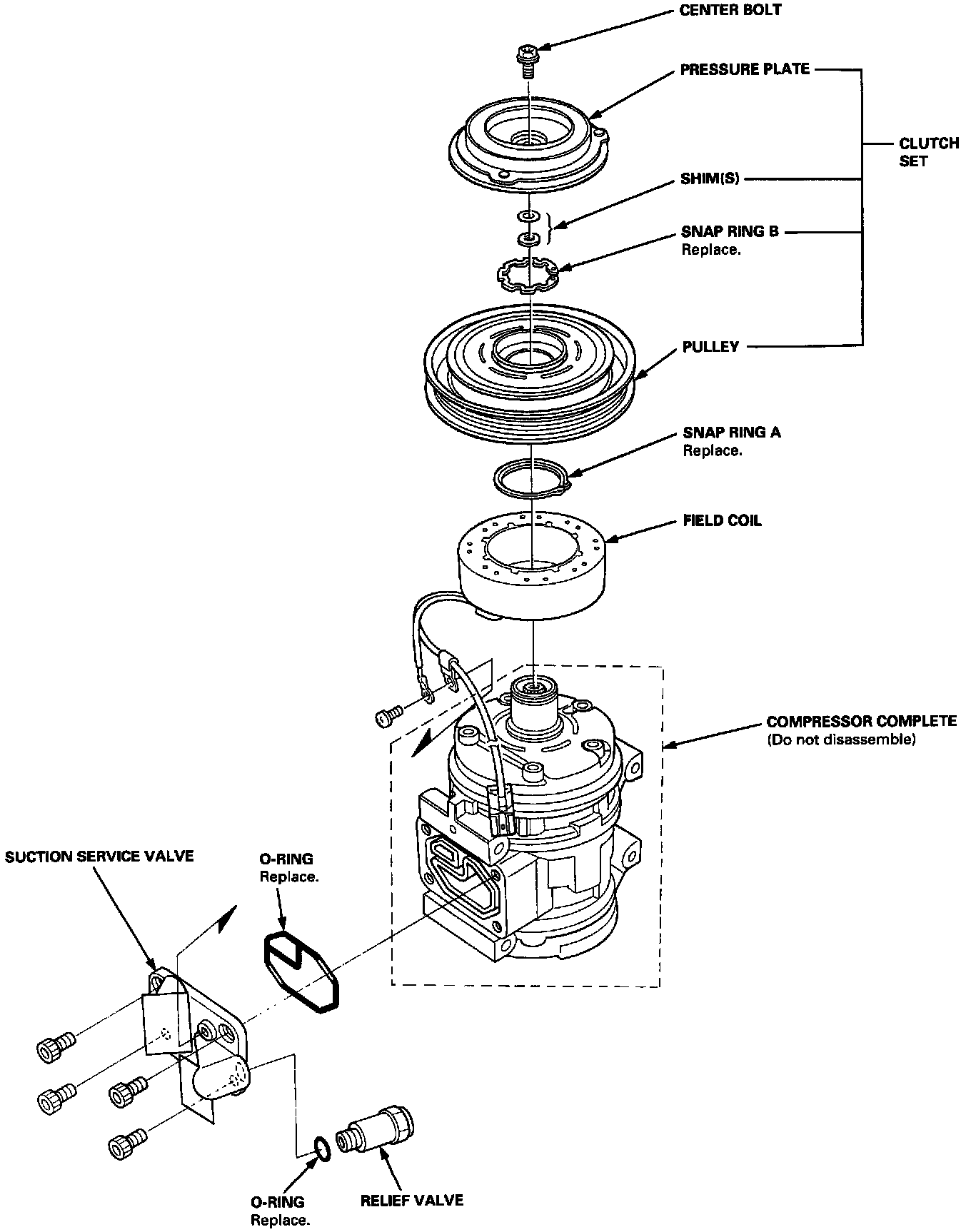 CENTER BOLT

PRESSURE PLATE

CLUTCH SET

SHIM(S)

SNAP RING B
Replace.

PULLEY

SNAP RING A
Replace.

FIELD COIL

COMPRESSOR COMPLETE
(Do not disassemble)

SUCTION SERVICE VALVE

O-RING
Replace.

O-RING
Replace.

RELIEF VALVE