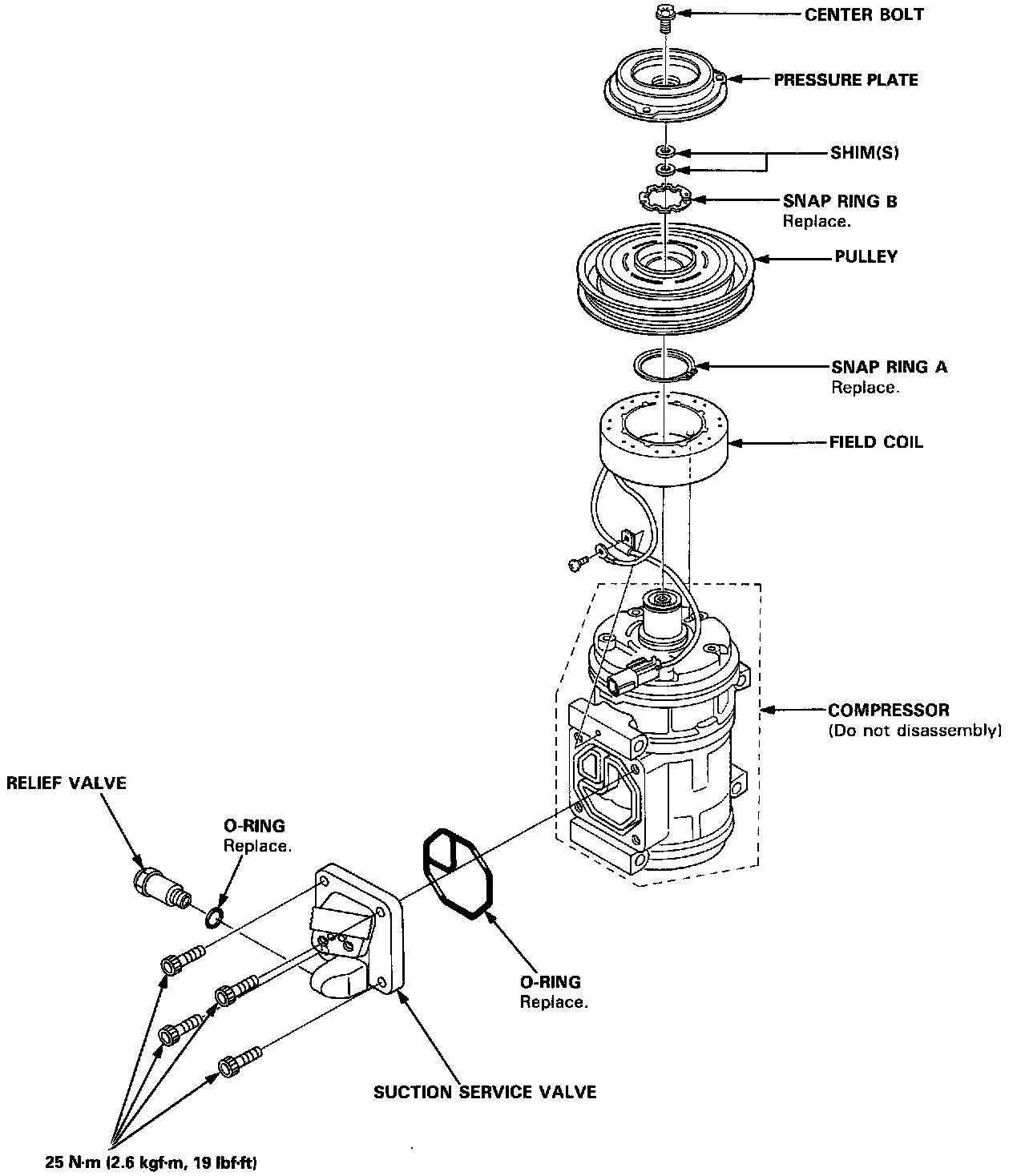 CENTER BOLT

PRESSURE PLATE

SHIM(S)

SNAP RING B
Replace.

PULLEY

SNAP RING A
Replace.

FIELD COIL

COMPRESSOR
(Do not disassembly)

RELIEF VALVE

O-RING
Replace.

O-RING
Replace.

SUCTION SERVICE VALVE

25 N·m (2.6 kgf·m, 19 lbf·ft)