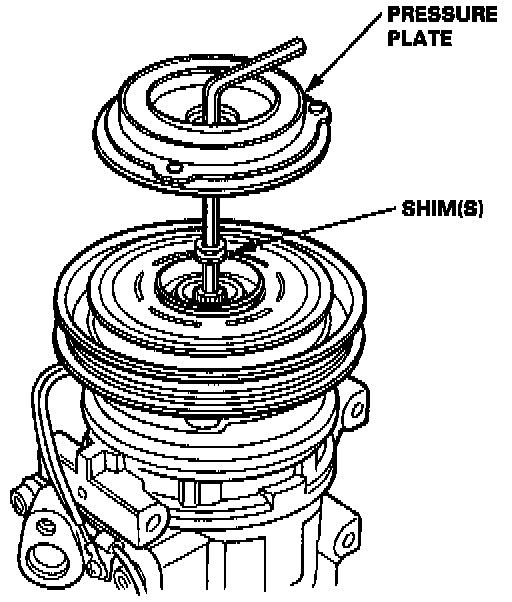 PRESSURE PLATE

SHIM(S)