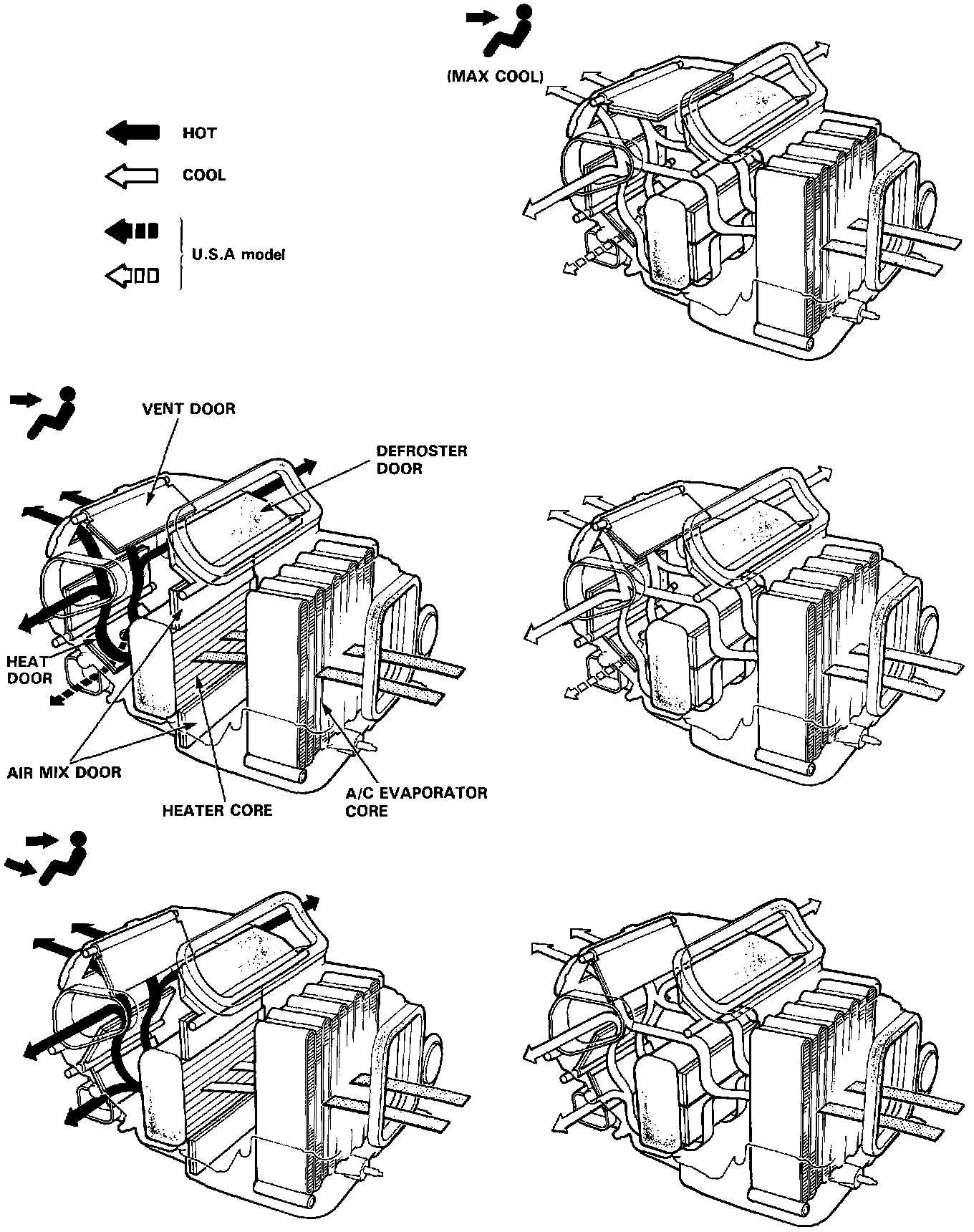 (MAX COOL)

HOT

COOL

U.S.A model

VENT DOOR

DEFROSTER DOOR

HEAT DOOR

AIR MIX DOOR

HEATER CORE

A/C EVAPORATOR CORE